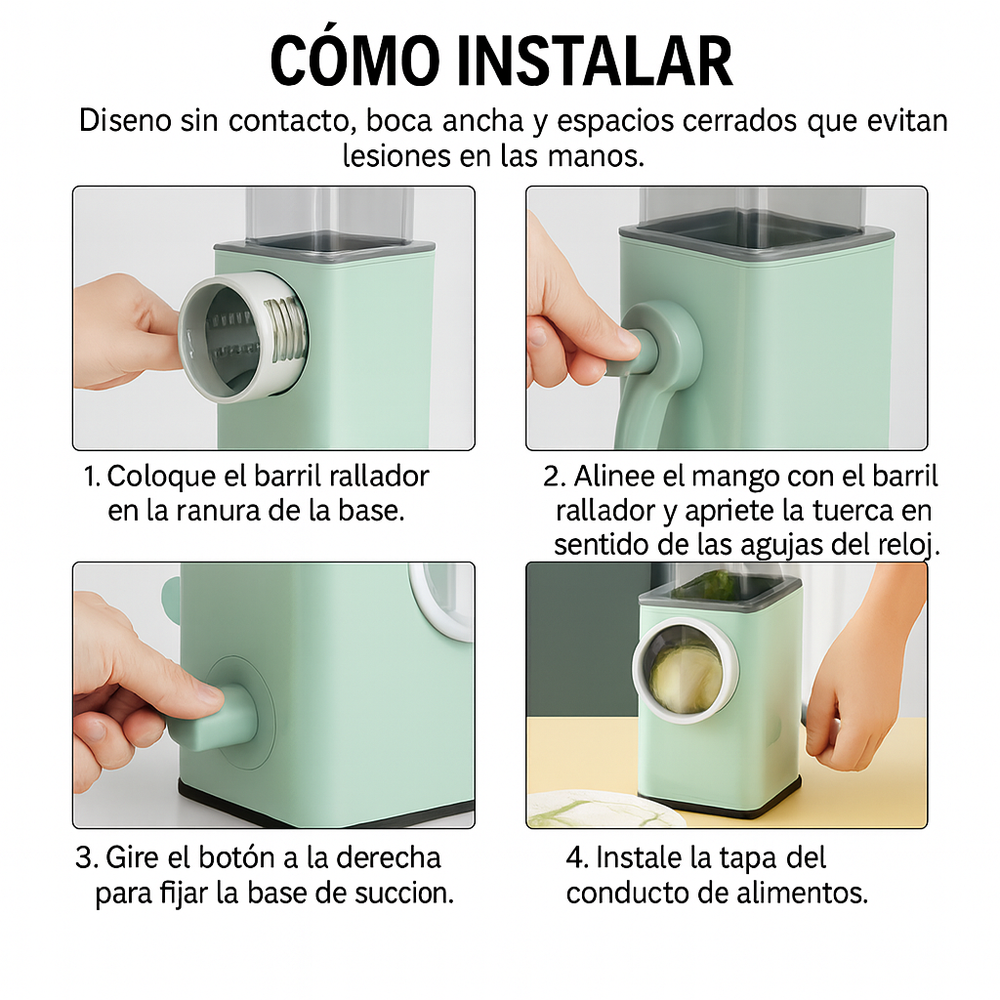 CÓMO INSTALAR

Diseno sin contacto, boca ancha y espacios cerrados que evitan lesiones en las manos.

1. Coloque el barril rallador en la ranura de la base.

2. Alinee el mango con el barril rallador y apriete la tuerca en sentido de las agujas del reloj.

3. Gire el botón a la derecha para fijar la base de succion.

4. Instale la tapa del conducto de alimentos.