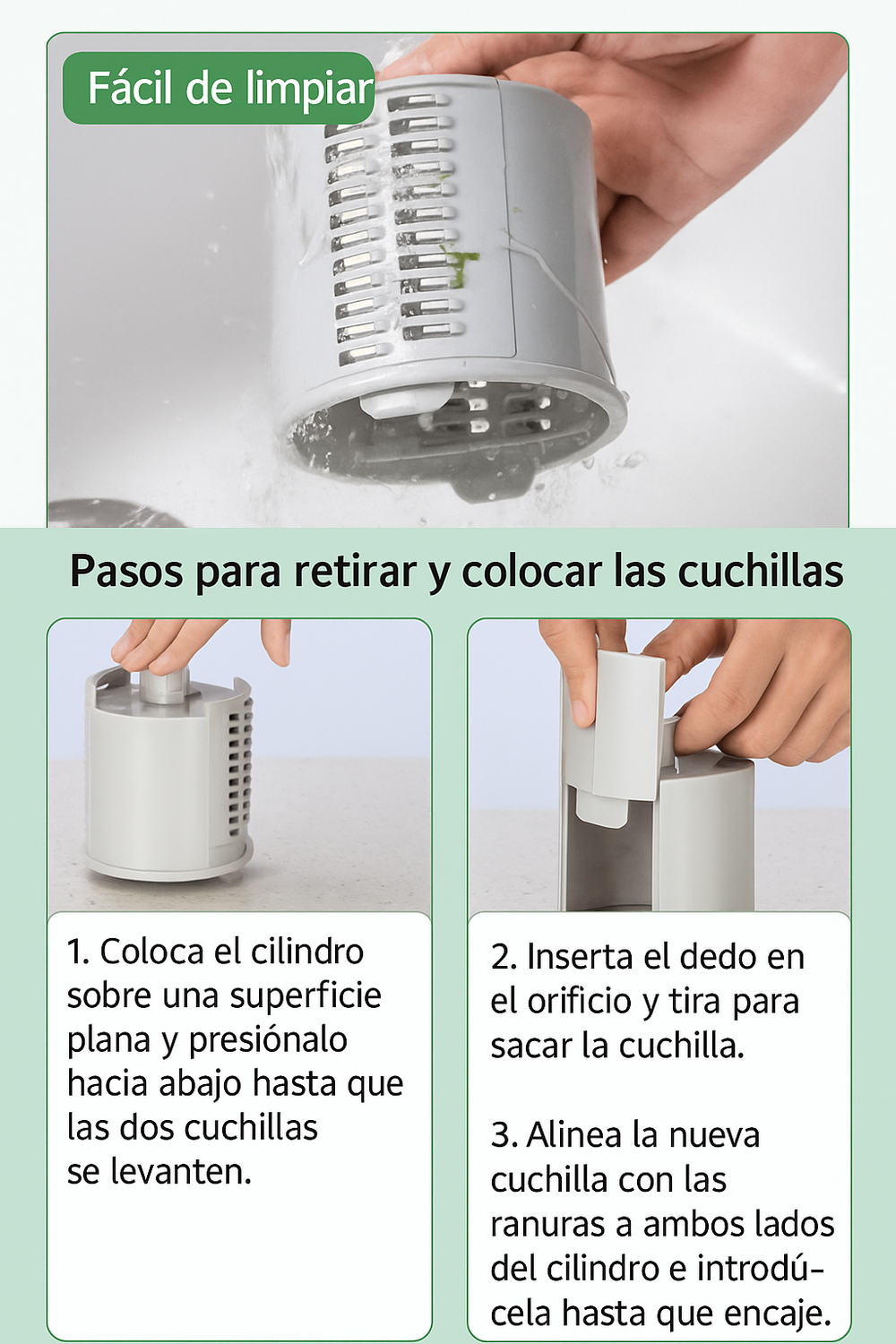 Fácil de limpiar

Pasos para retirar y colocar las cuchillas

1. Coloca el cilindro sobre una superficie plana y presiónalo hacia abajo hasta que las dos cuchillas se levanten.

2. Inserta el dedo en el orificio y tira para sacar la cuchilla.

3. Alinea la nueva cuchilla con las ranuras a ambos lados del cilindro e introdúcela hasta que encaje.